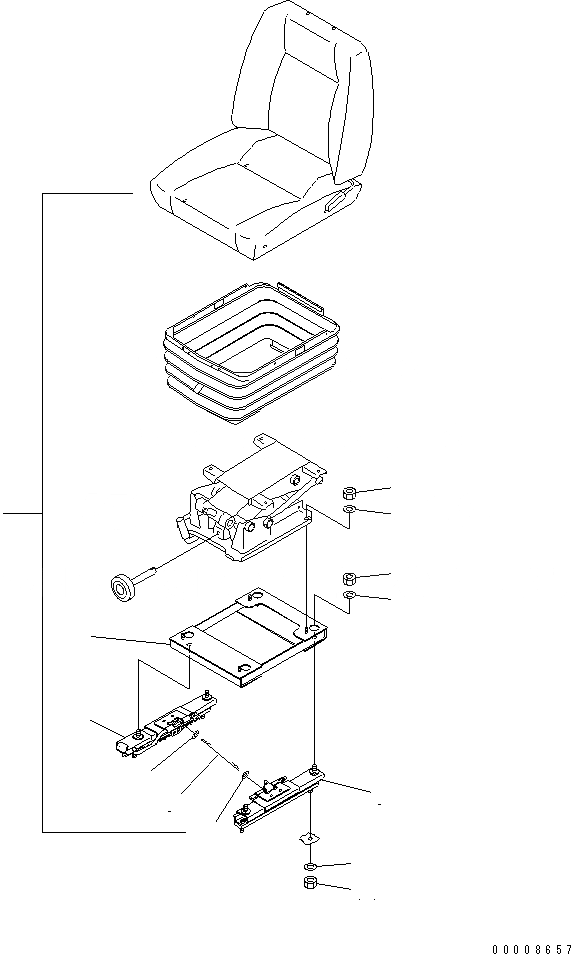 00008657