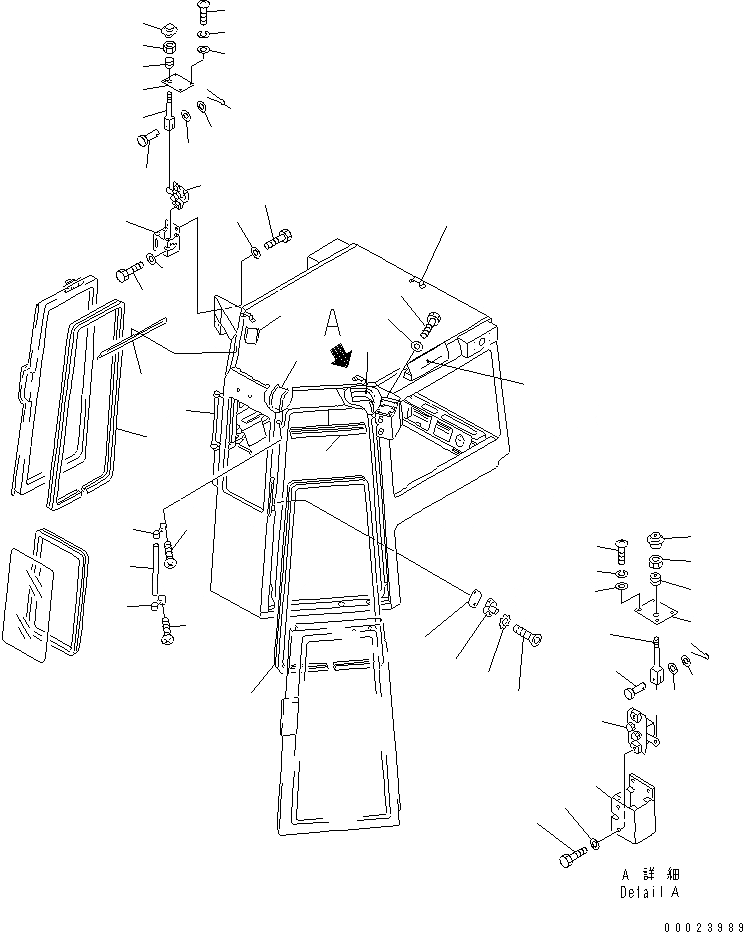 A

A 詳細
Detail A

00023989