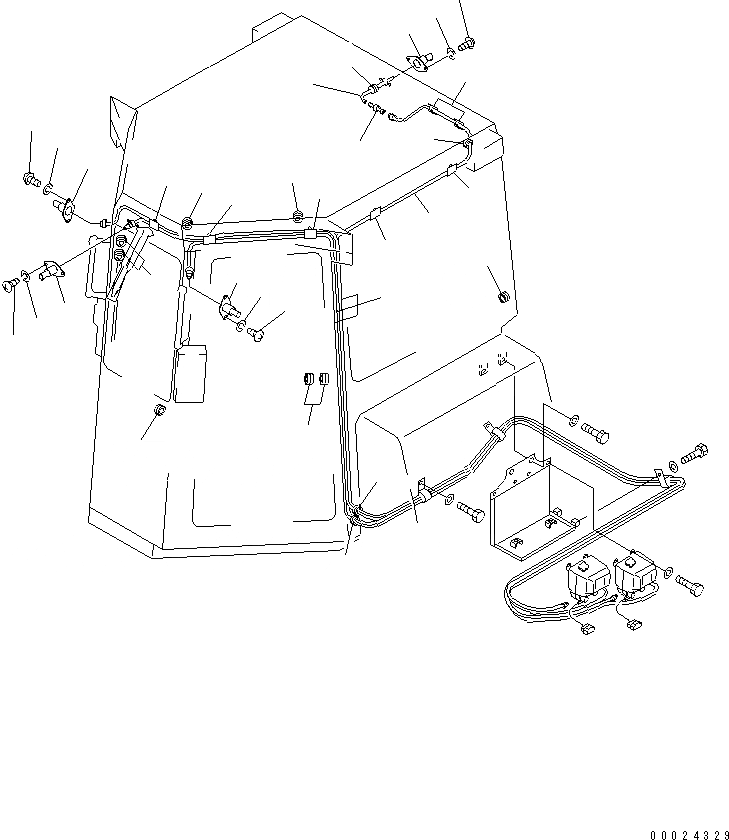 00024329