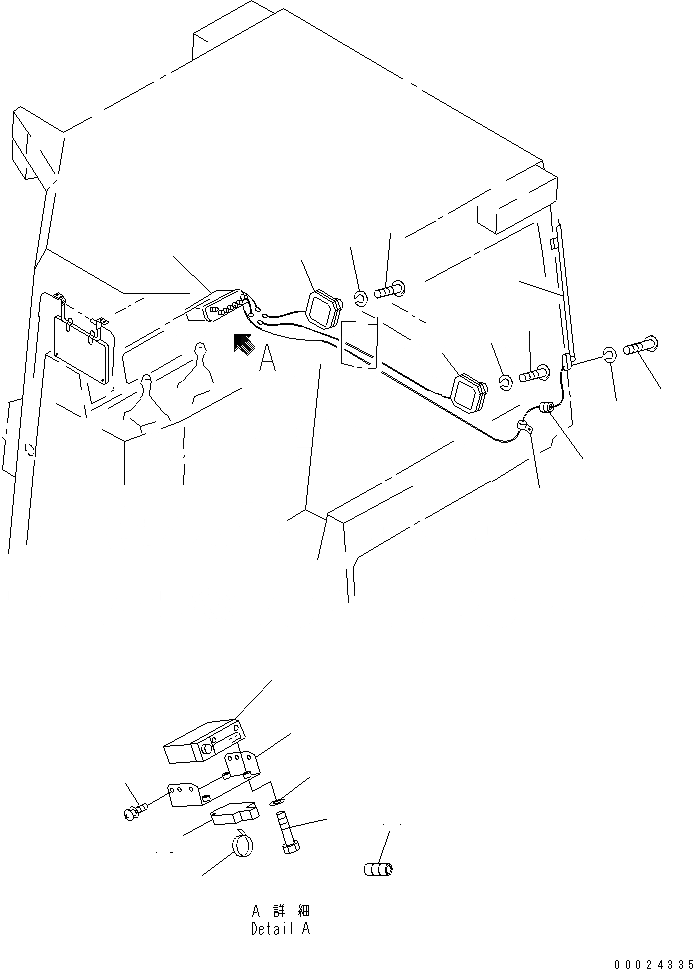 A

A 詳 細
Detail A

00024335