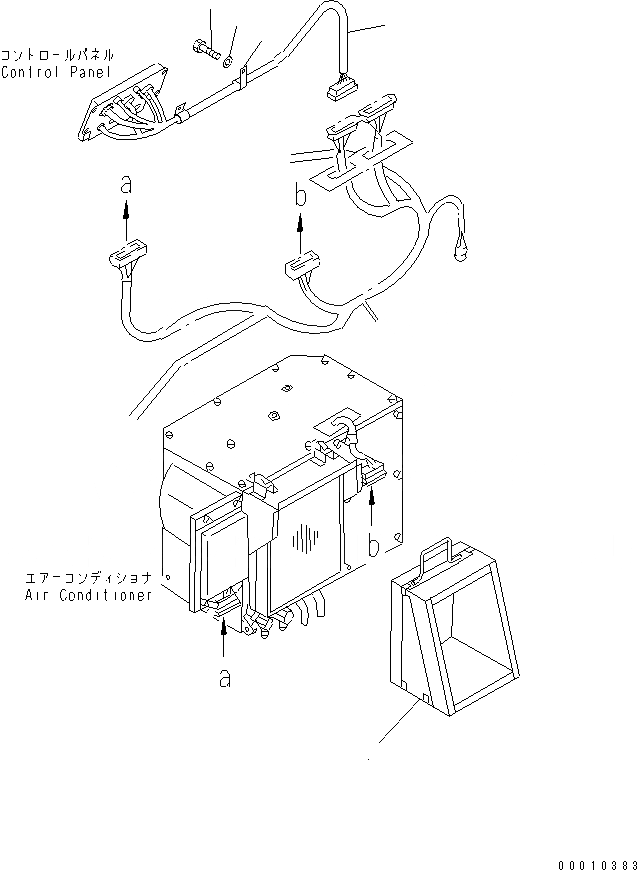 コントロールパネル
Control Panel

a

b

b

エアーコンディショナ
Air Conditioner

a

00010383