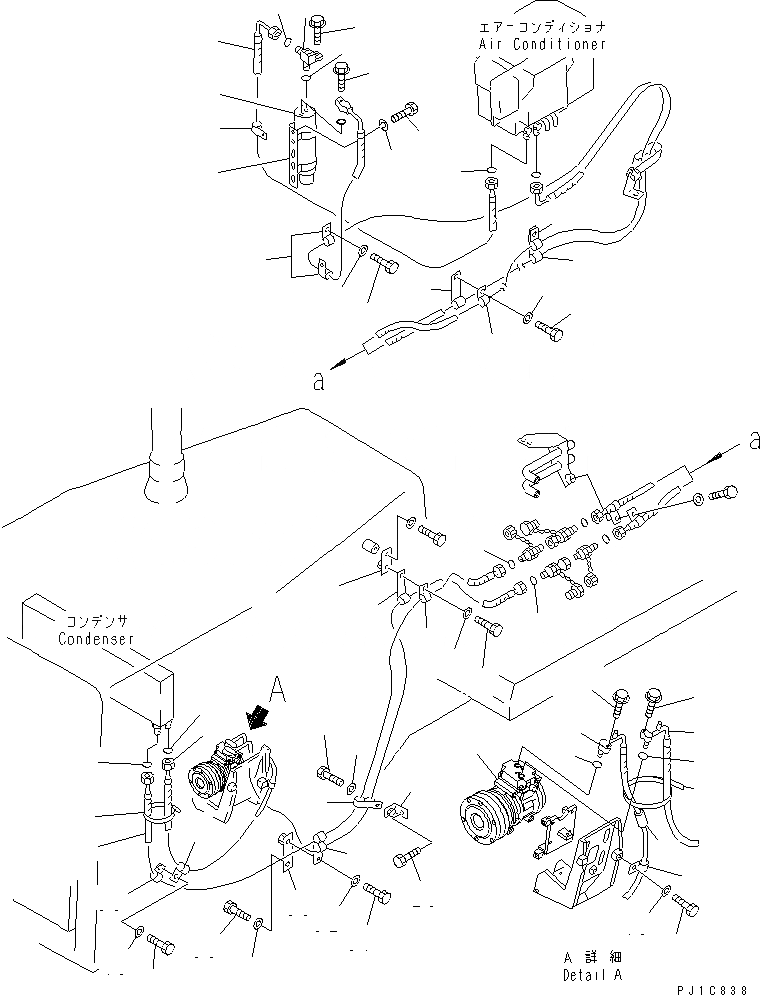 エアーコンディショナ
Air Conditioner

a

a

コンデンサ
Condenser

A

A 詳細
Detail A

PJ1C838