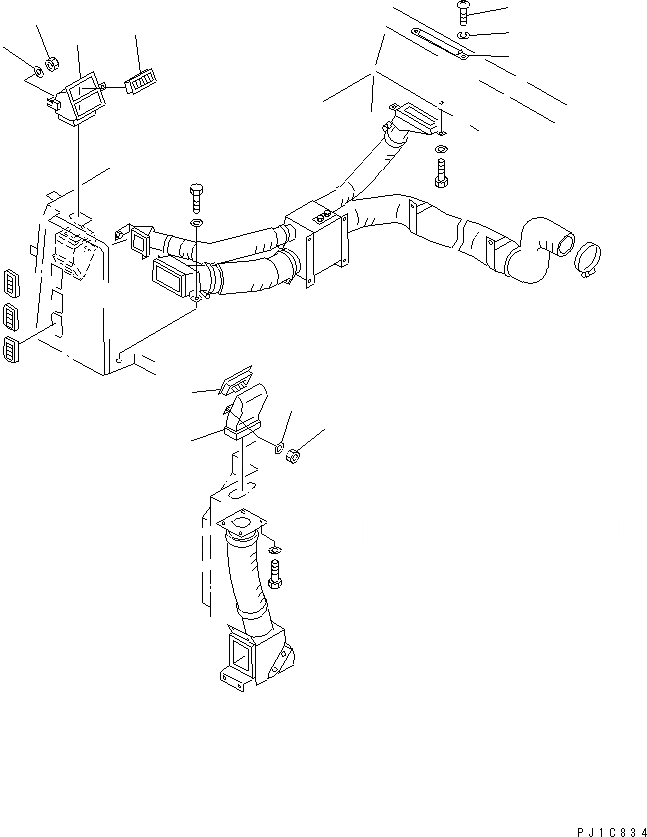 PJ1C834