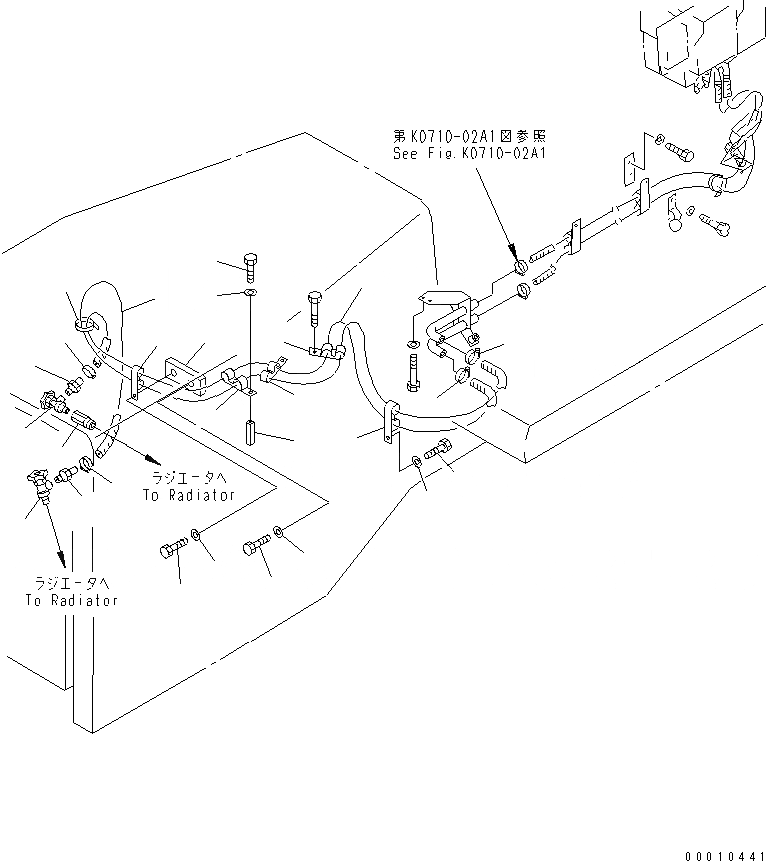 第K0710-02A1図参照
See Fig.K0710-02A1

ラジエータへ
To Radiator

ラジエータへ
To Radiator

00010441