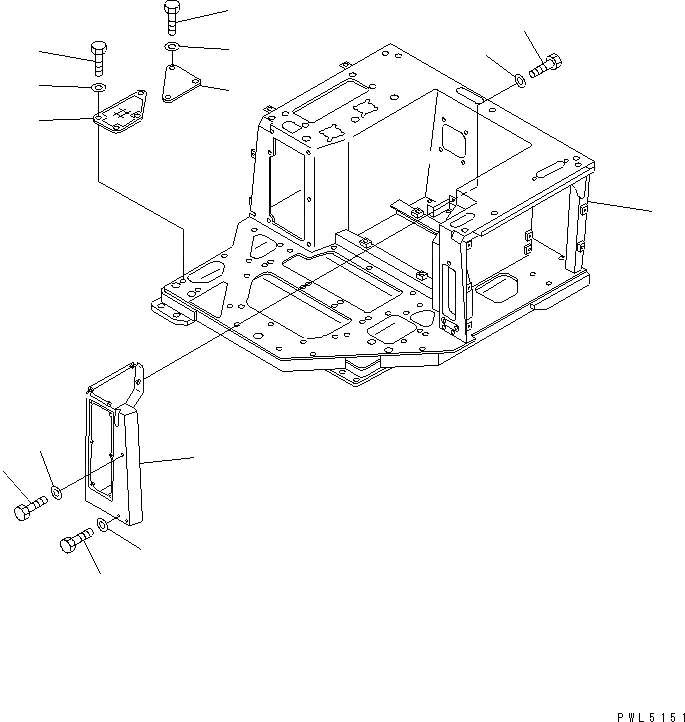 PWL5151