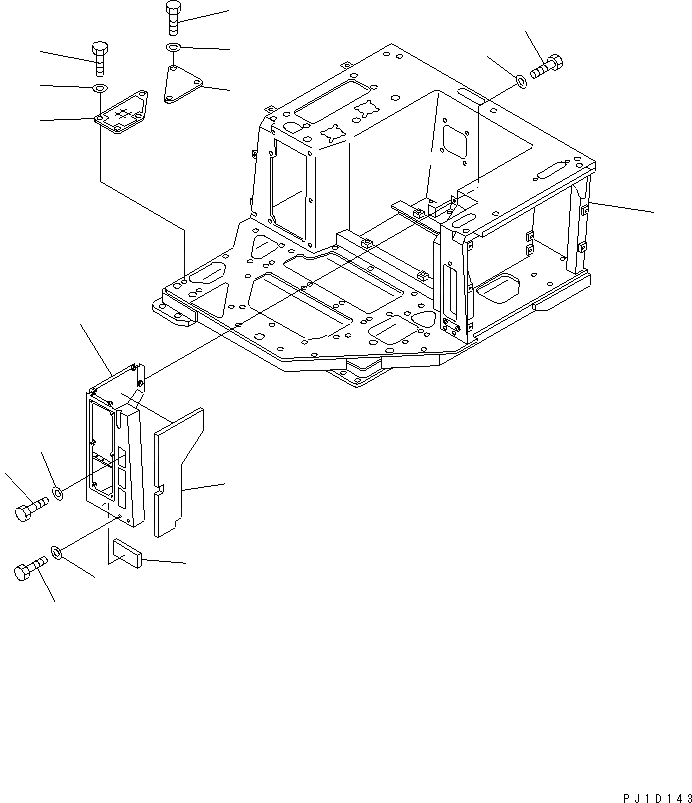 PJ1D143