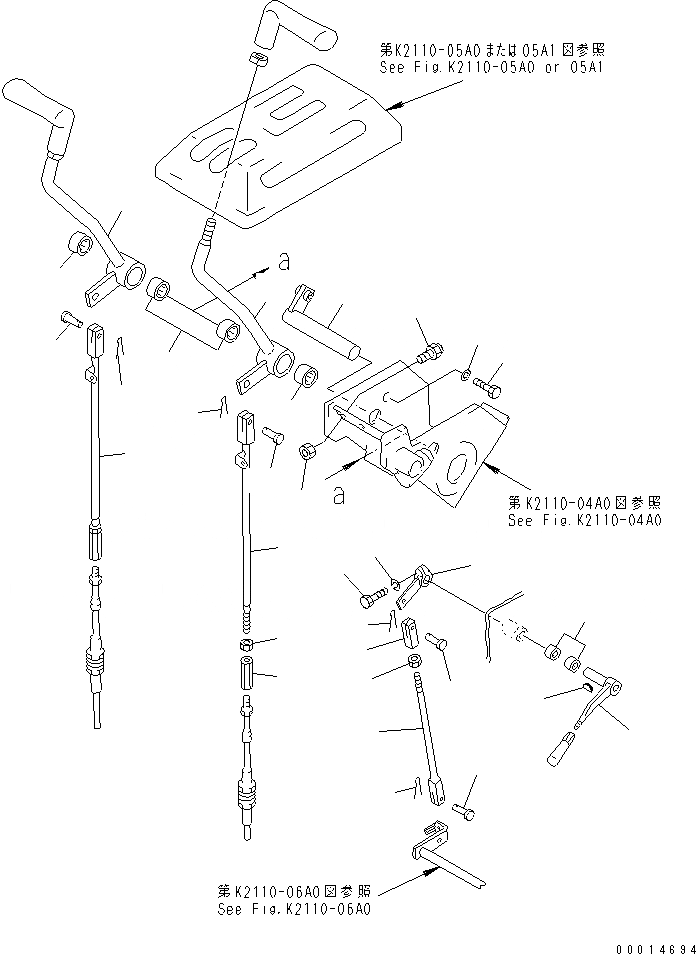 第K2110-05A0または05A1図参照
See Fig.K2110-05A0 or 05A1

a

a

第K2110-04A0図参照
See Fig.K2110-04A0

第K2110-06A0図参照
See Fig.K2110-06A0

00014694