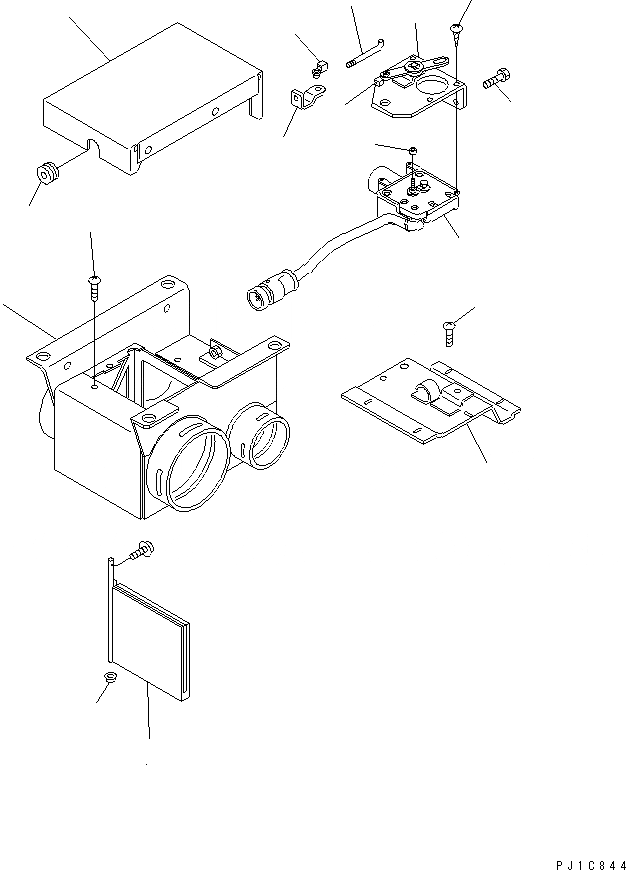 PJ1C844