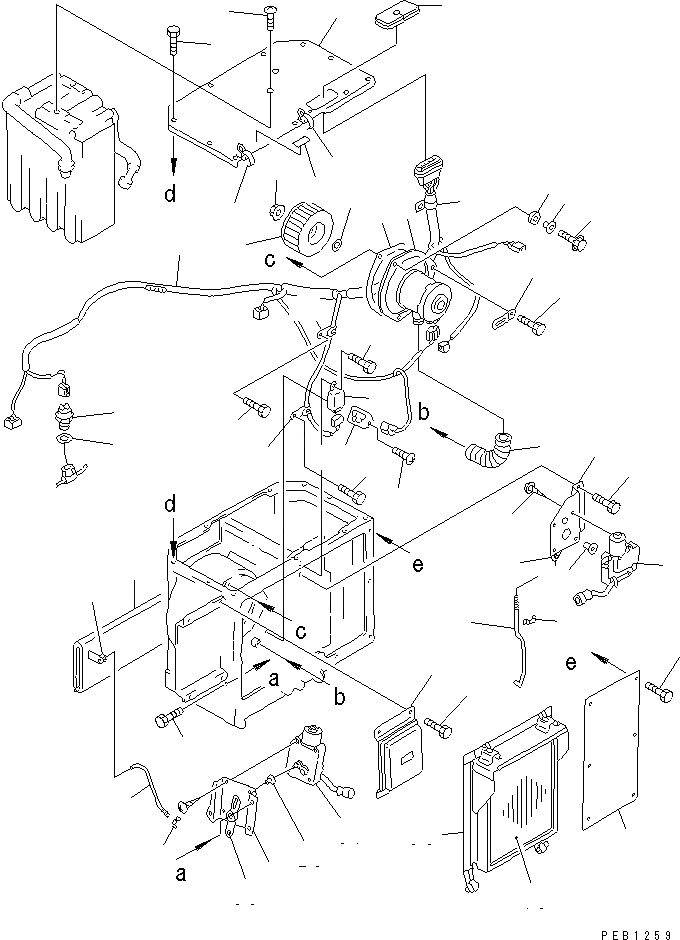 d
c
b
d
e
c
a
b
e
a
PEB1259