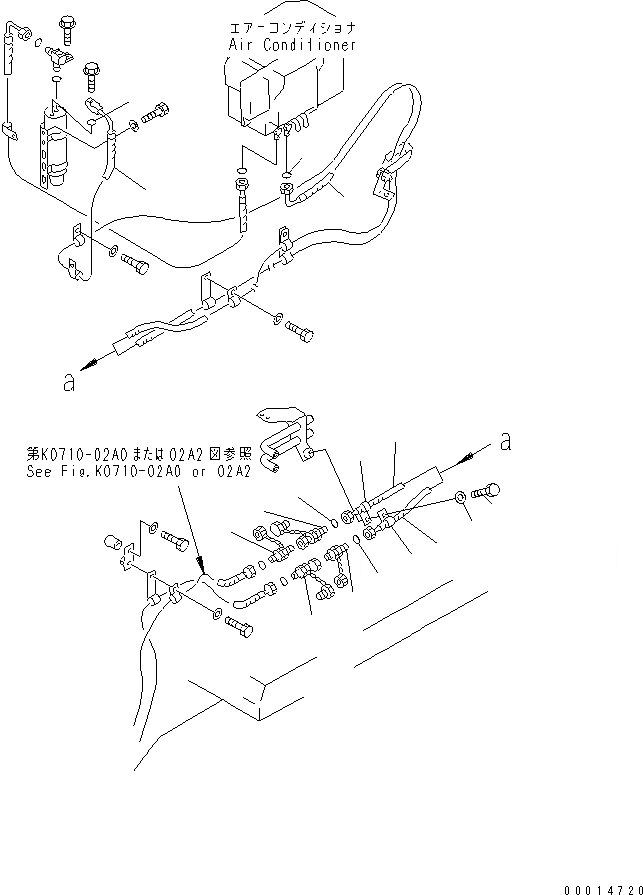 エアーコンディショナ
Air Conditioner

a

第K0710-02A0または02A2図参照
See Fig.K0710-02A0 or 02A2

a

00014720