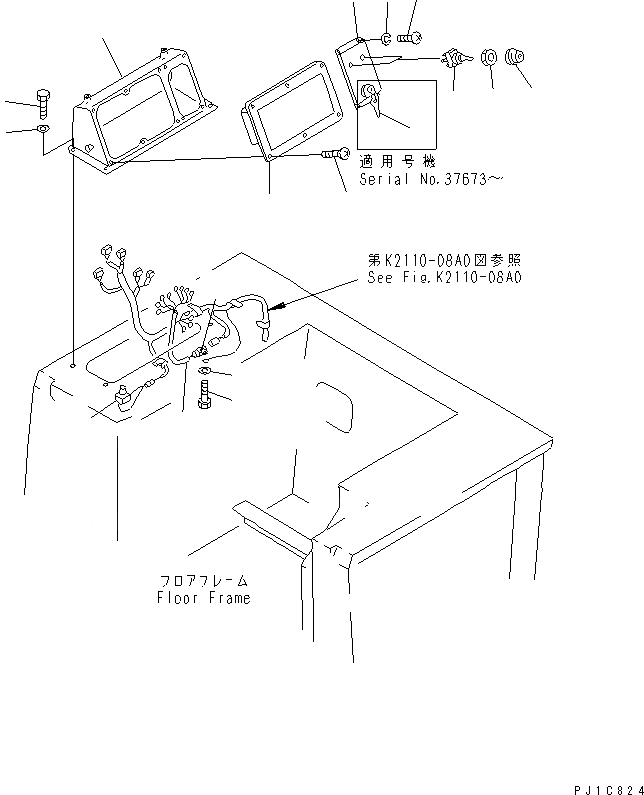 適用号機
Serial No.37673~

第K2110-08A0図参照
See Fig.K2110-08A0

フロアフレーム
Floor Frame

PJ1C824