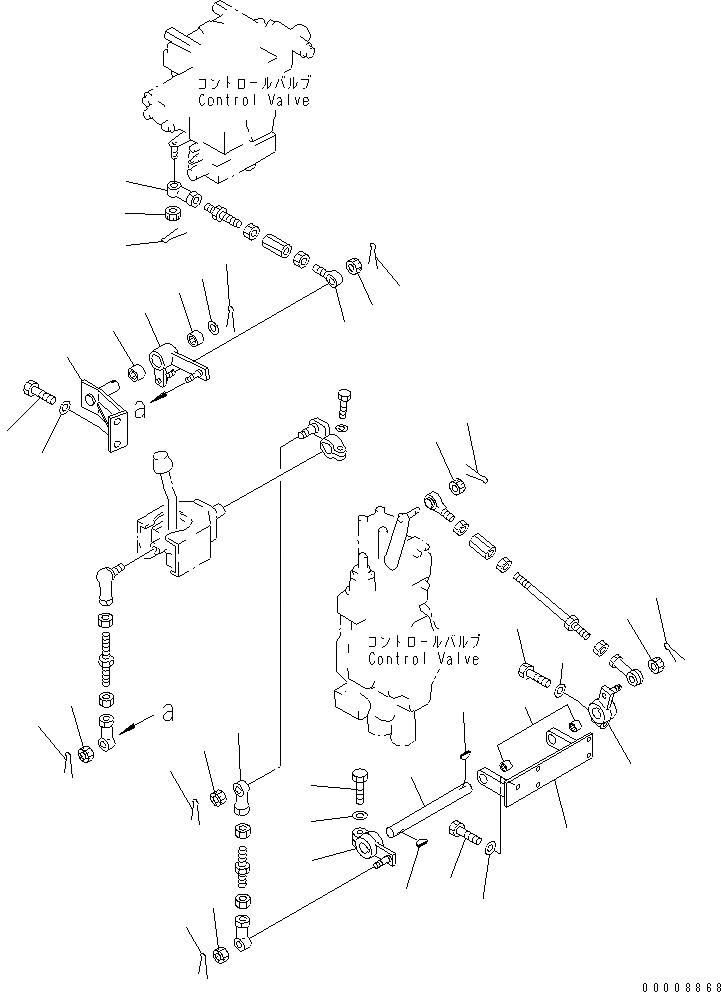 コントロールバルブ
Control Valve

a

コントロールバルブ
Control Valve

a

00008868