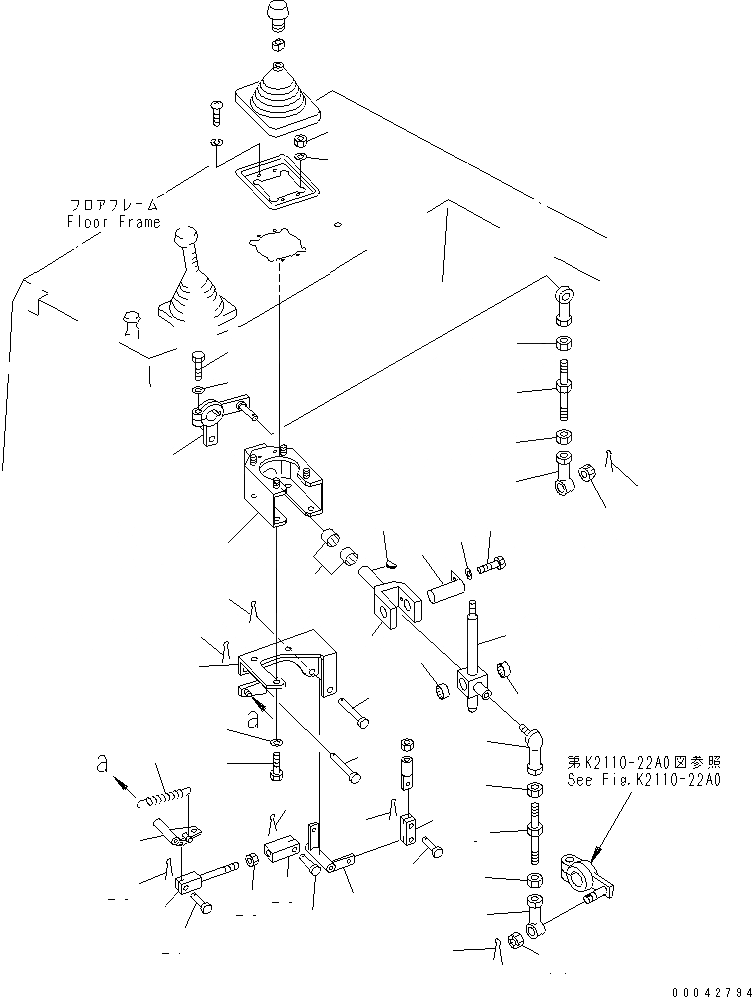 フロアフレーム
Floor Frame

a

a

第K2110-22A0図参照
See Fig.K2110-22A0

00042794