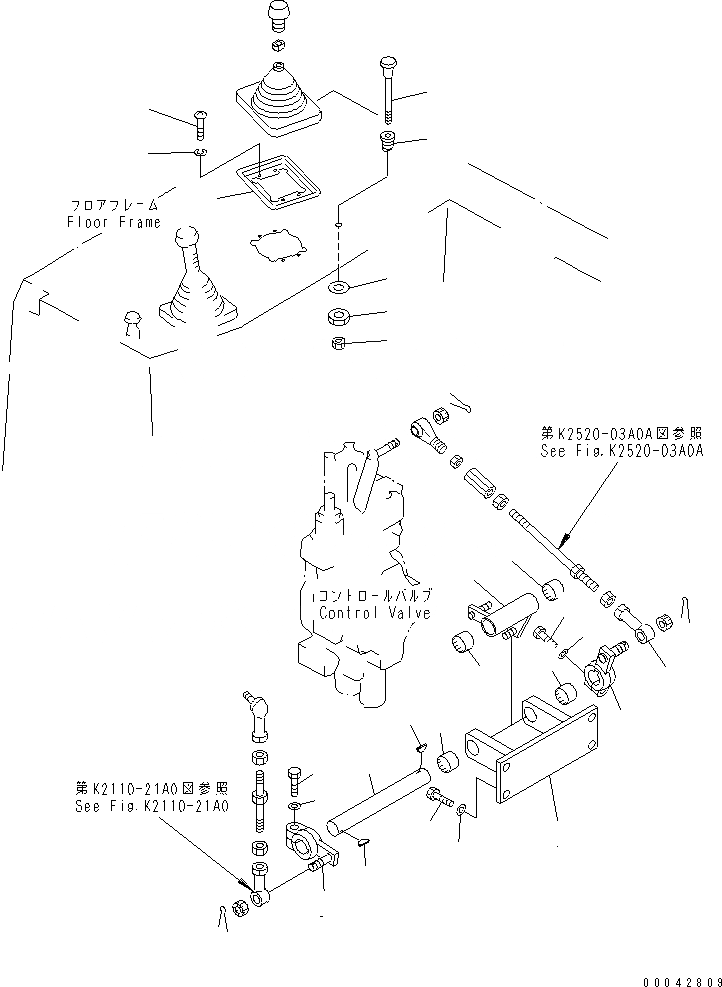 フロアフレーム
Floor Frame

第K2520-03A0A図参照
See Fig.K2520-03A0A

コントロールバルブ
Control Valve

第K2110-21A0図参照
See Fig.K2110-21A0

00042809