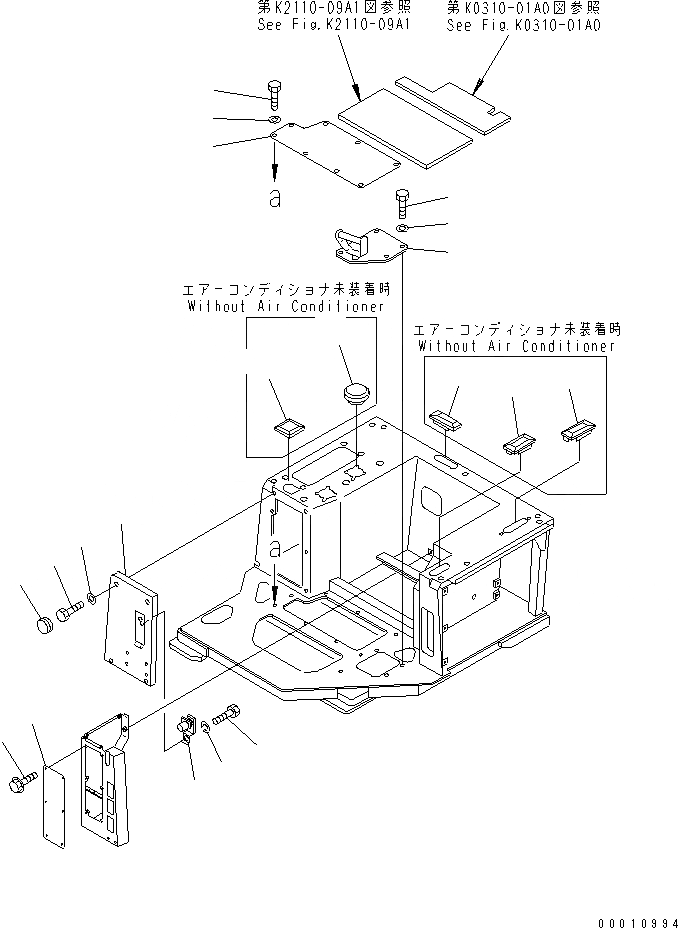 第K2110-09A1図参照
See Fig.K2110-09A1

第K0310-01A0図参照
See Fig.K0310-01A0

a

エアーコンディショナ未装着時
Without Air Conditioner

エアーコンディショナ未装着時
Without Air Conditioner

a

00010994