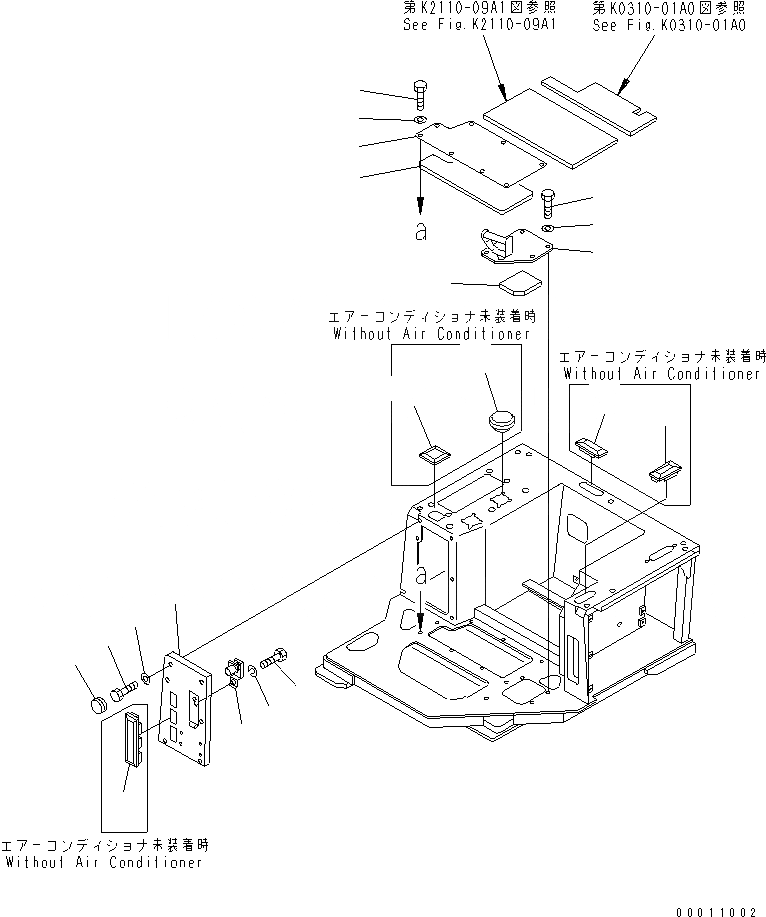 第K2110-09A1図参照
See Fig.K2110-09A1

第K0310-01A0図参照
See Fig.K0310-01A0

a

エアーコンディショナ未装着時
Without Air Conditioner

エアーコンディショナ未装着時
Without Air Conditioner

a

エアーコンディショナ未装着時
Without Air Conditioner

00011002