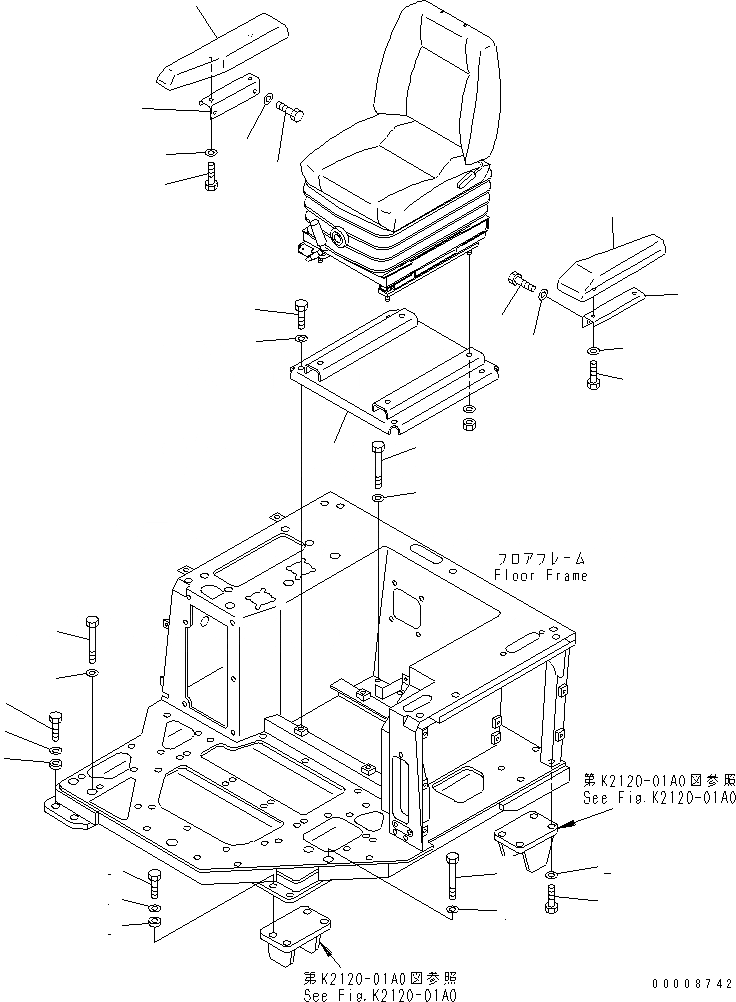 フロアフレーム
Floor Frame

第K2120-01A0図参照
See Fig.K2120-01A0

第K2120-01A0図参照
See Fig.K2120-01A0

00008742