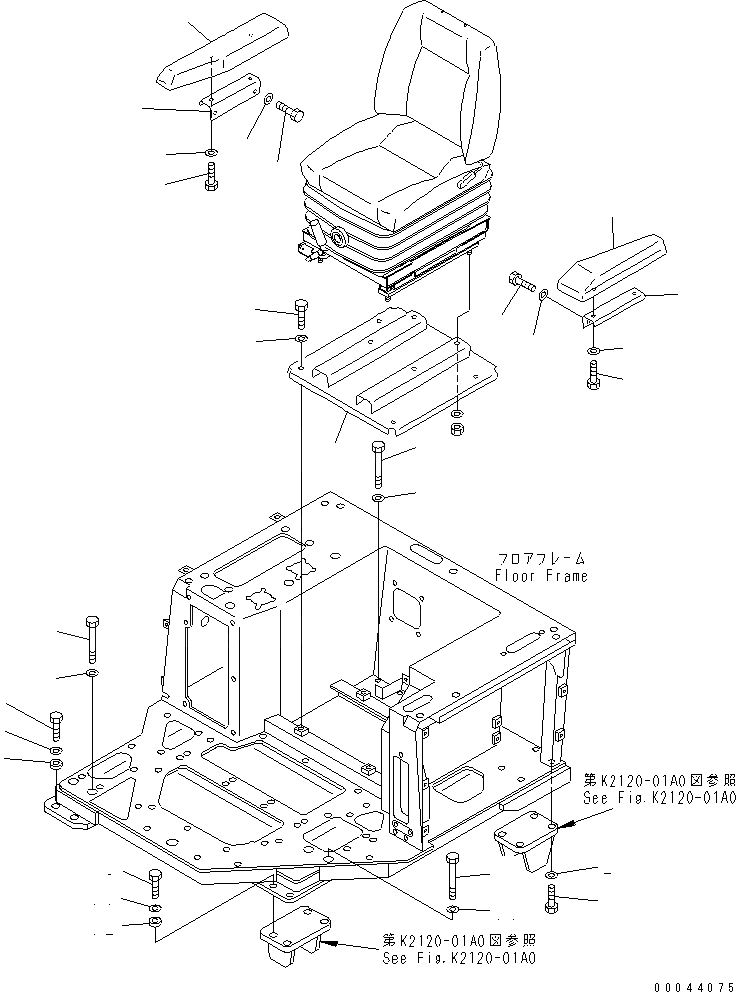 フロアフレーム
Floor Frame

第K2120-01A0図参照
See Fig.K2120-01A0

第K2120-01A0図参照
See Fig.K2120-01A0

00044075