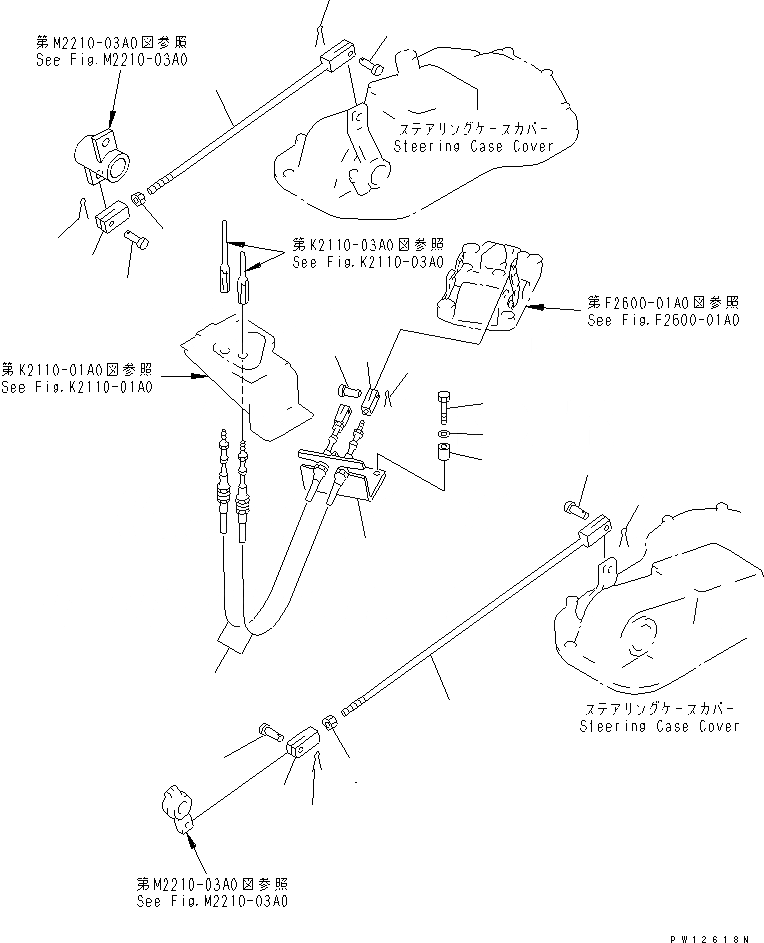 第M2210-03A0図参照
See Fig.M2210-03A0

ステアリングケースカバー
Steering Case Cover

第K2110-03A0図参照
See Fig.K2110-03A0

第F2600-01A0図参照
See Fig.F2600-01A0

第K2110-01A0図参照
See Fig.K2110-01A0

ステアリングケースカバー
Steering Case Cover

第M2210-03A0図参照
See Fig.M2210-03A0

PW12618N