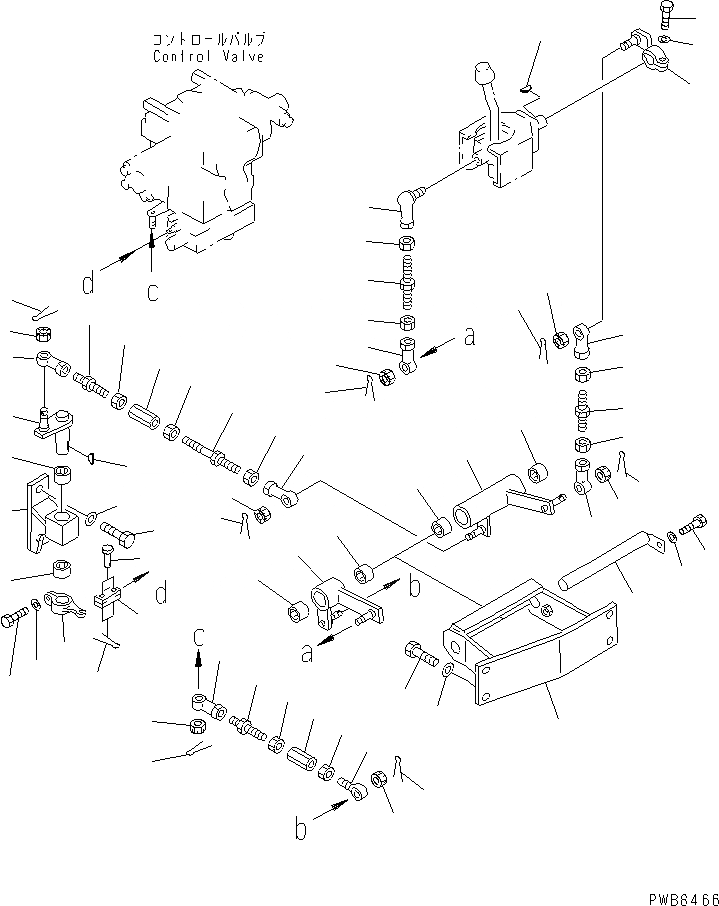 コントロールバルブ
Control Valve

d
c
a
d
b
a
c
b

PWB6466