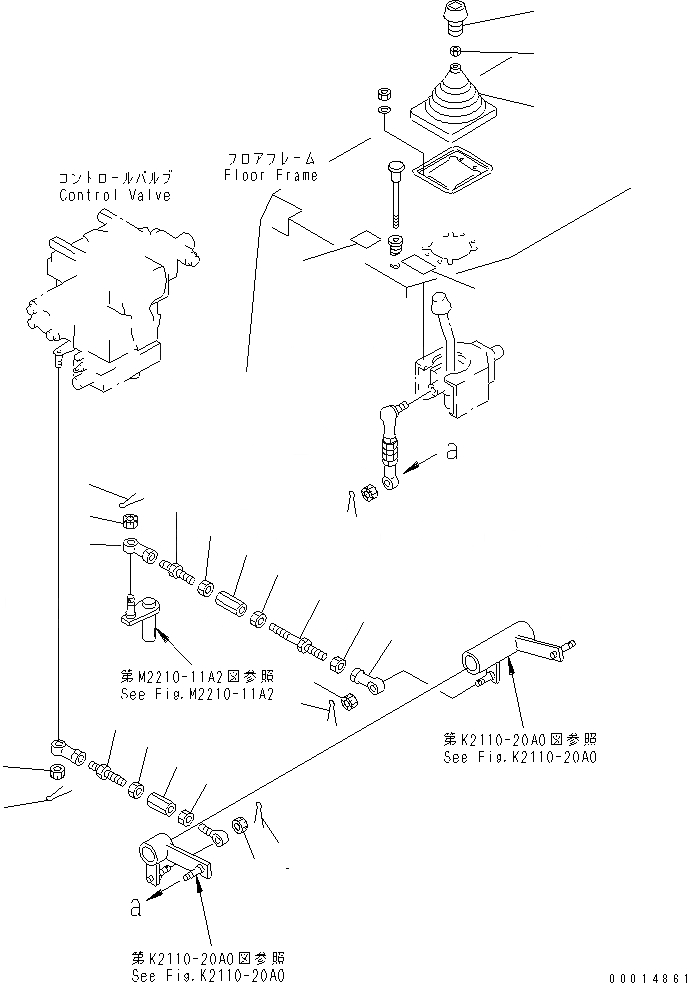 フロアフレーム
Floor Frame

コントロールバルブ
Control Valve

a

第M2210-11A2図参照
See Fig.M2210-11A2

第K2110-20A0図参照
See Fig.K2110-20A0

a

第K2110-20A0図参照
See Fig.K2110-20A0

00014861