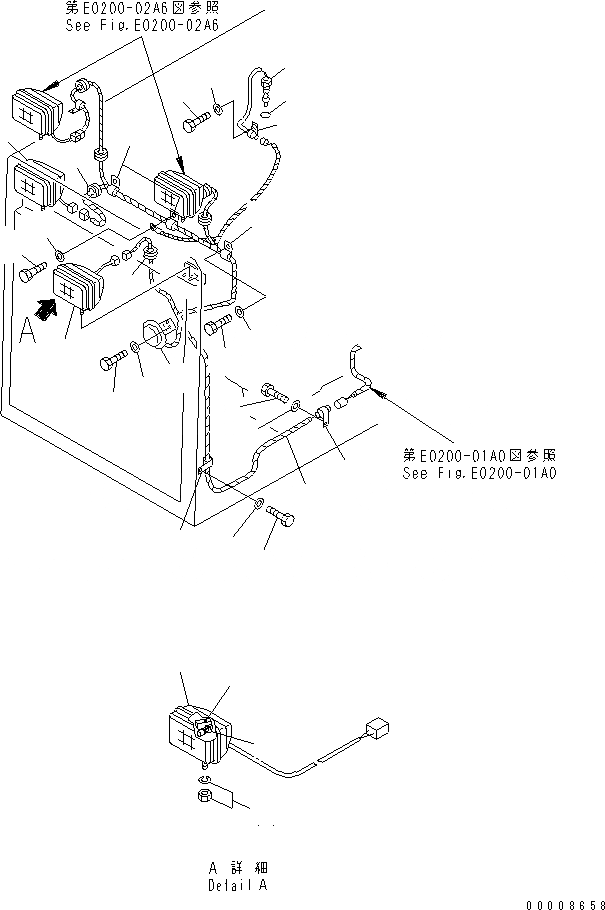 第E0200-02A6図参照
See Fig.E0200-02A6

A

第E0200-01A0図参照
See Fig.E0200-01A0

A 詳細
Detail A

00008658