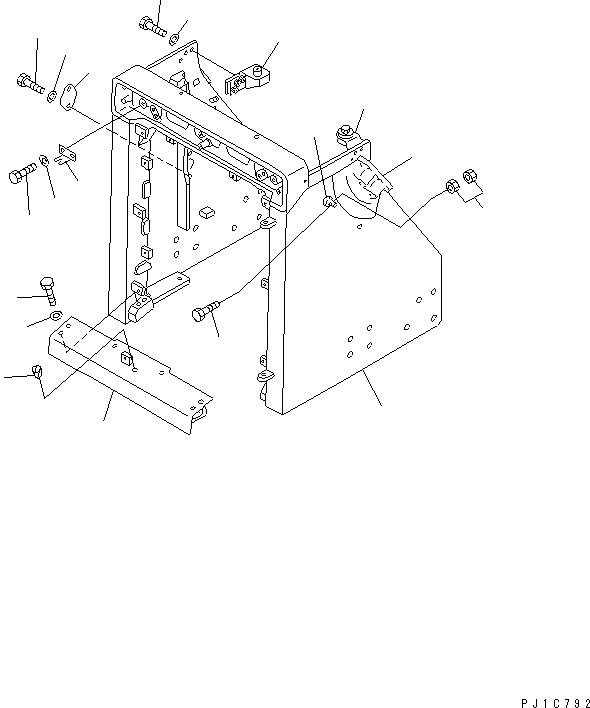 PJ1C792