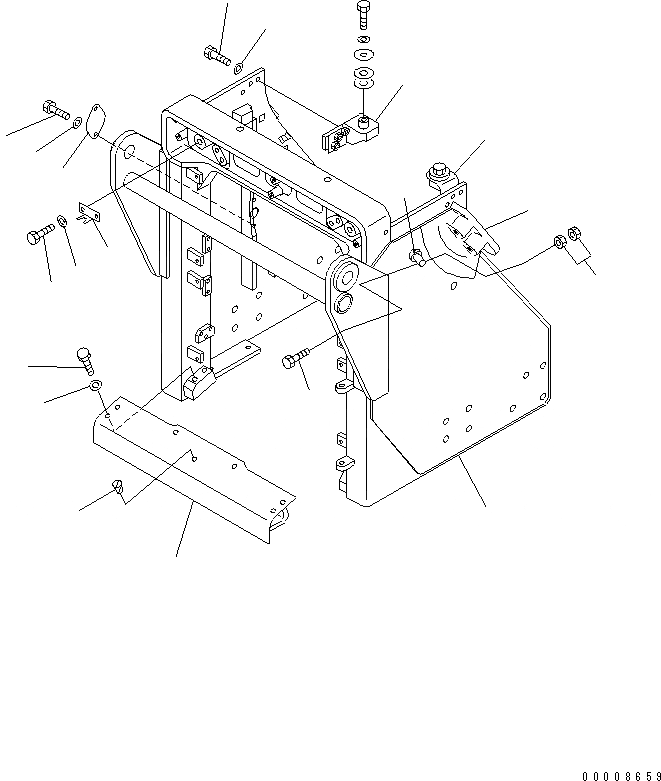 00008659