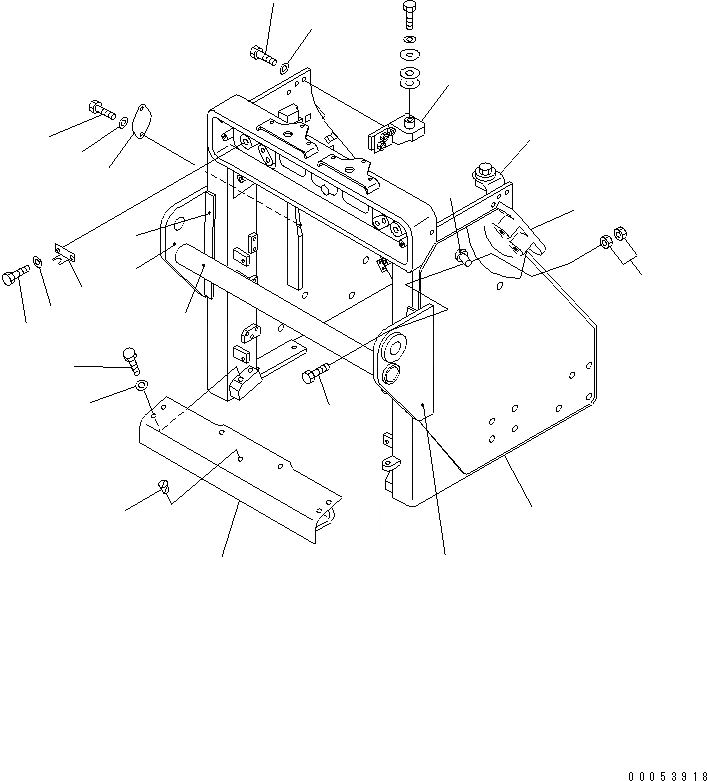 00053918