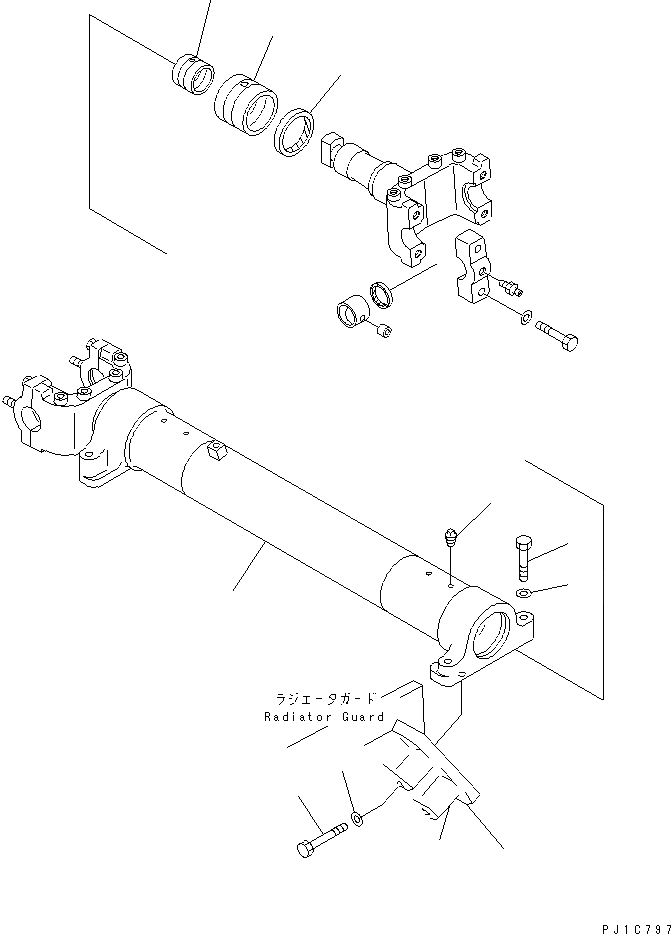 ラジエータガード
Radiator Guard

PJ1C797