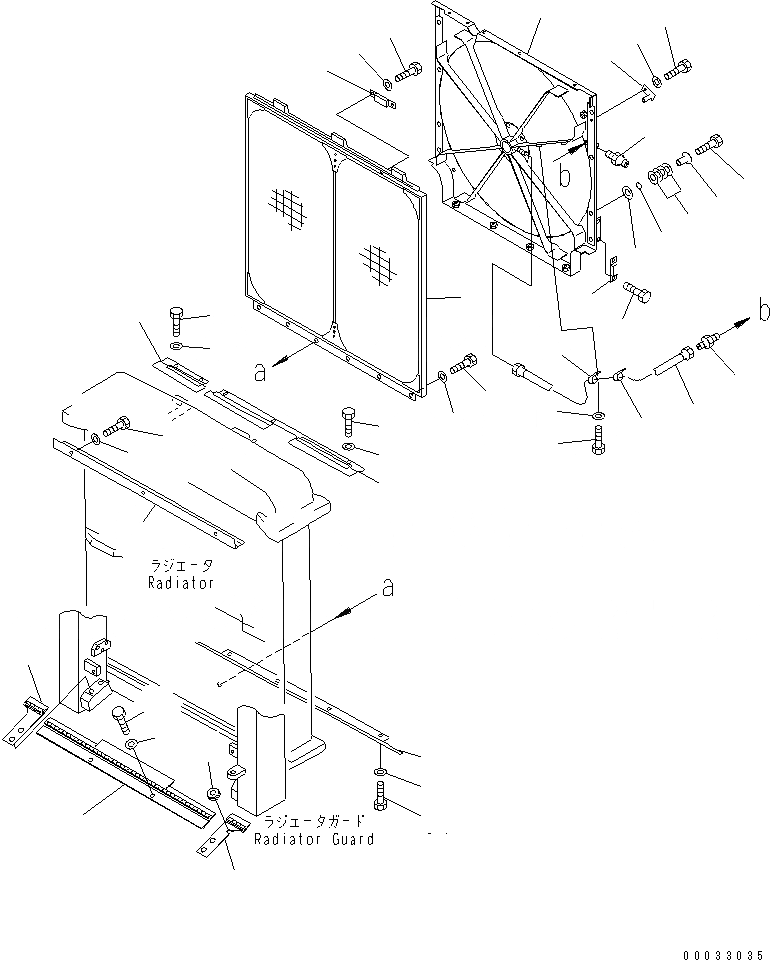 b
b
a
ラジエータ
Radiator
a
ラジエータガード
Radiator Guard
00033035