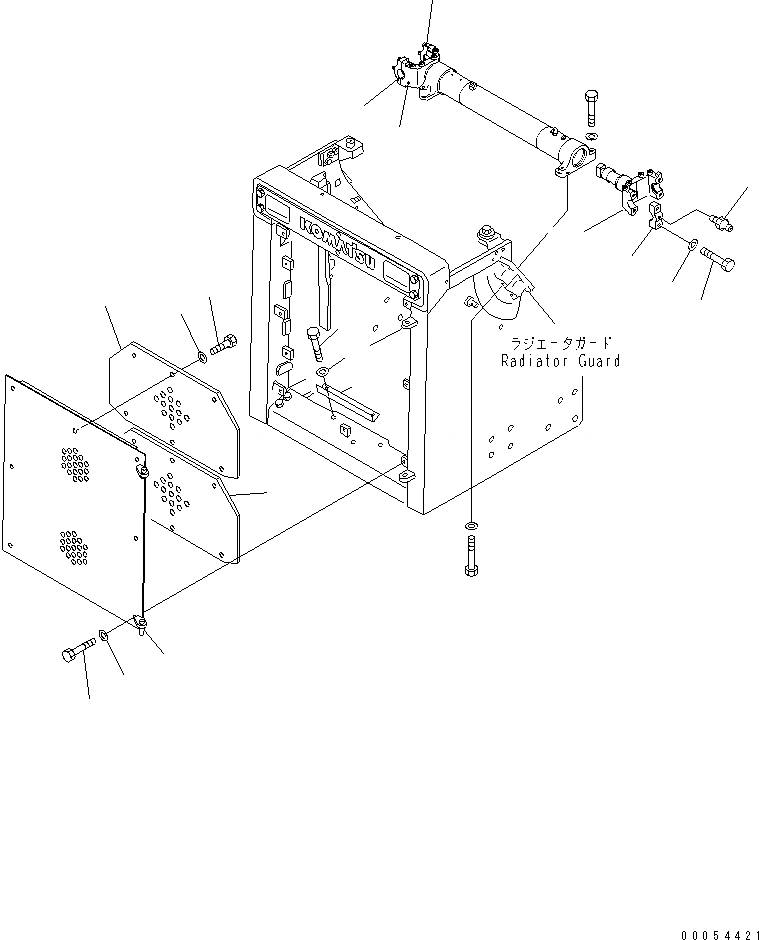 KOMATSU

ラジエータガード
Radiator Guard

00054421