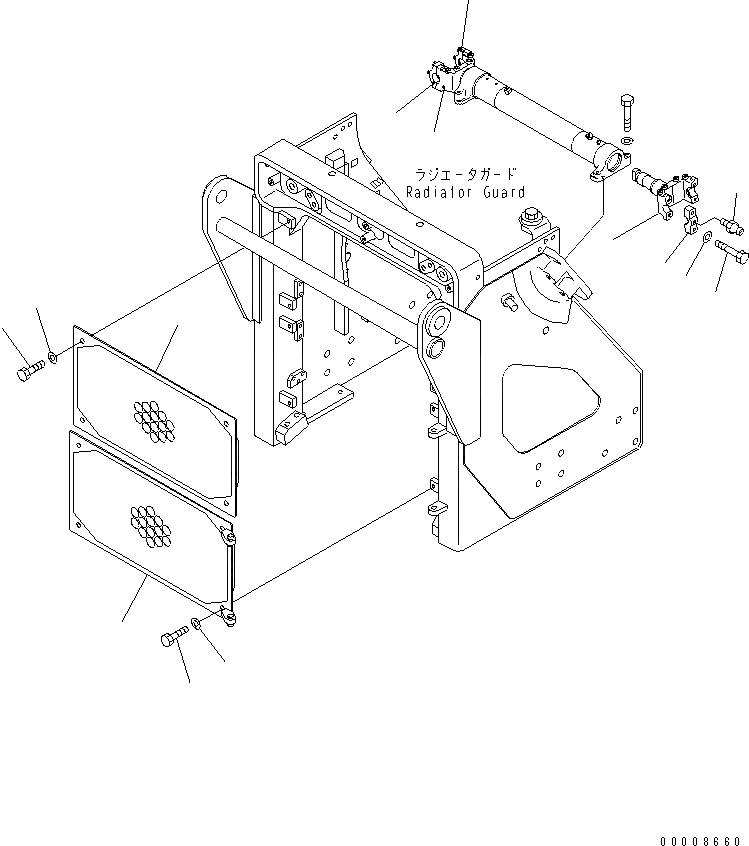 ラジエータガード
Radiator Guard

00008660