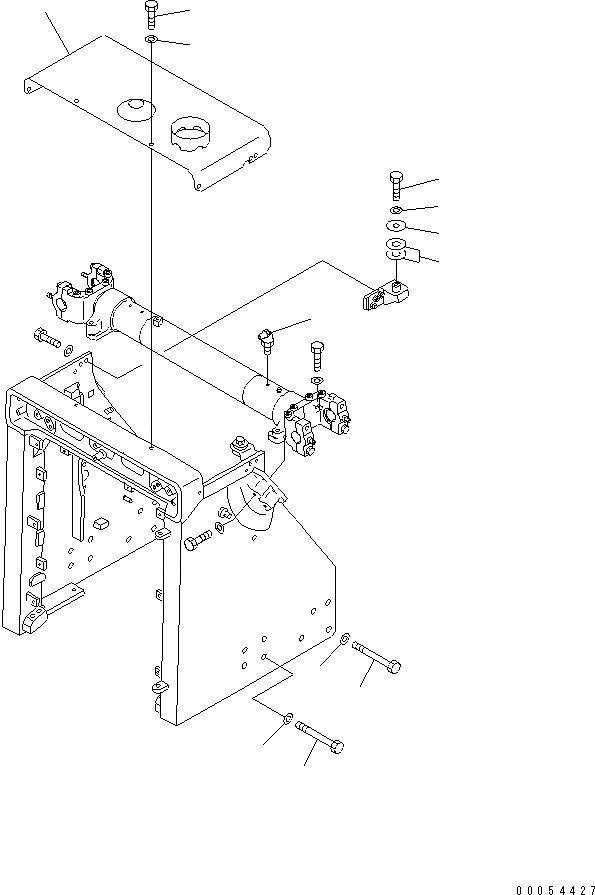 00054427