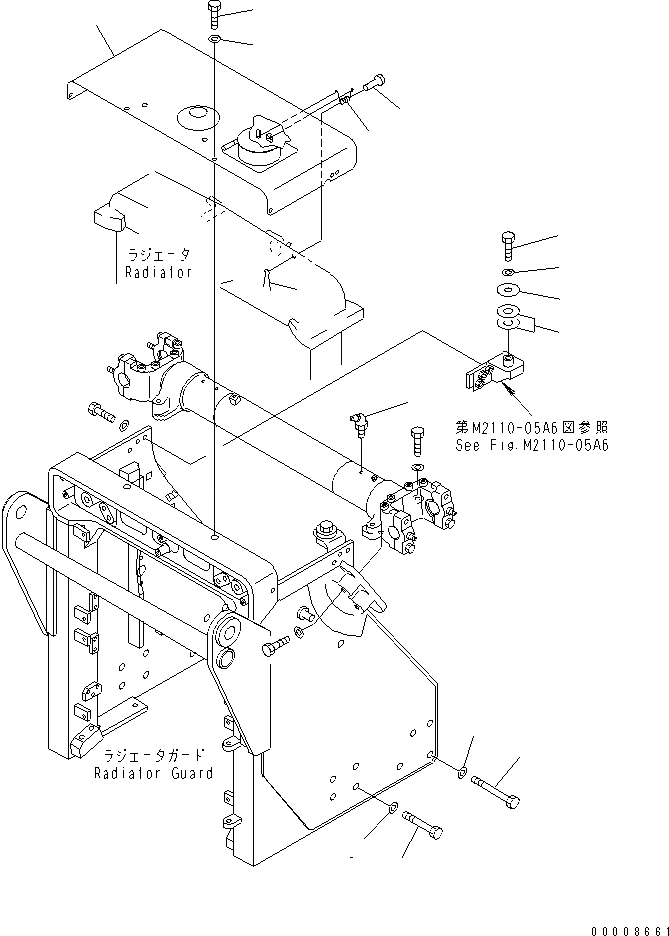 ラジエータ
Radiator

第M2110-05A6図参照
See Fig.M2110-05A6

ラジエータガード
Radiator Guard

00008661