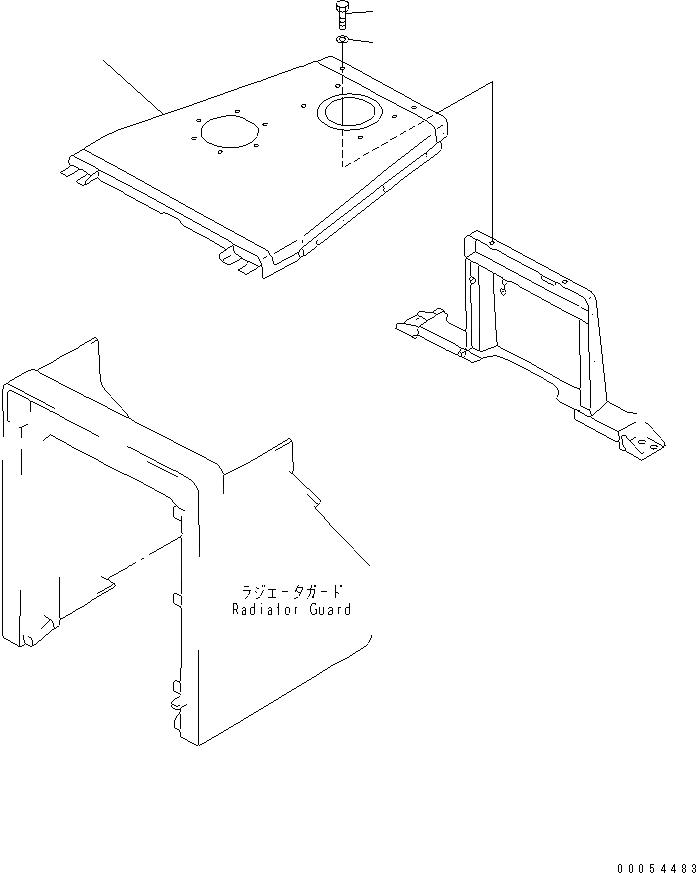 ラジエータガード
Radiator Guard

00054483