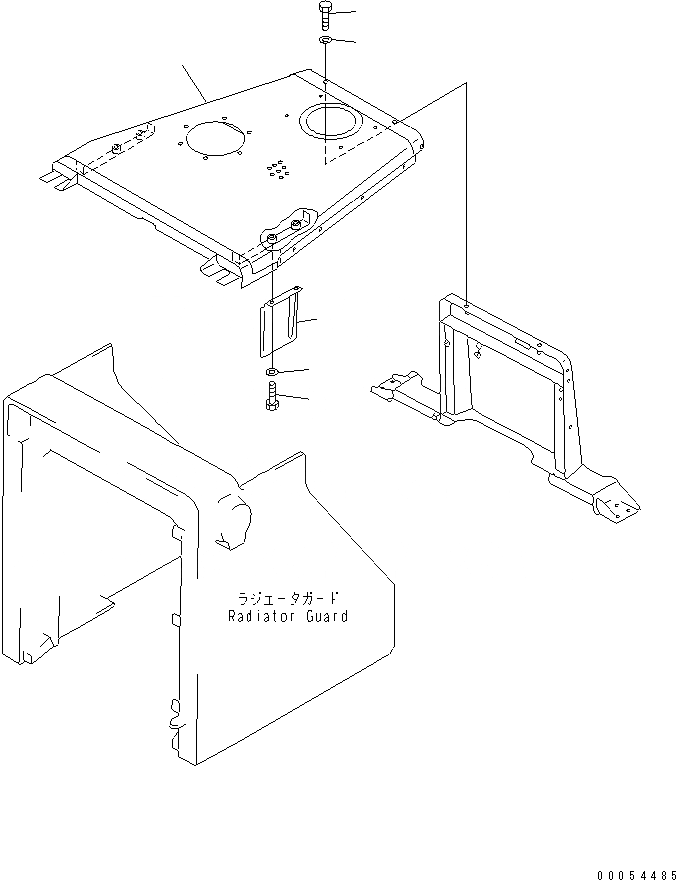 ラジエータガード
Radiator Guard

00054485