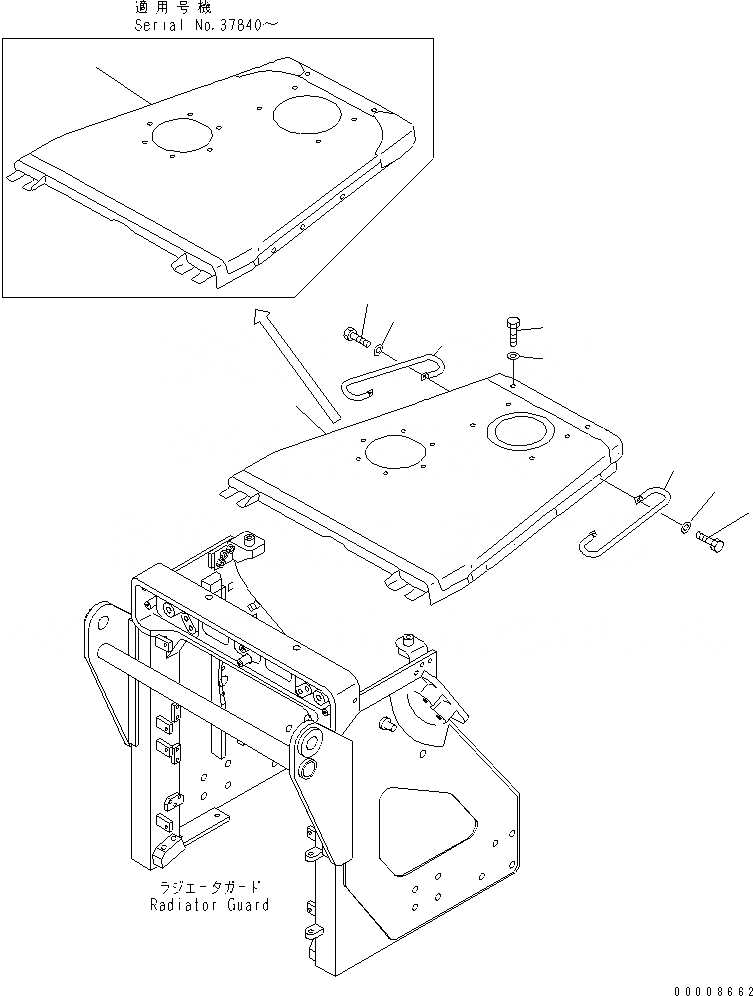 適用号機
Serial No.37840～

ラジエータガード
Radiator Guard

00008662