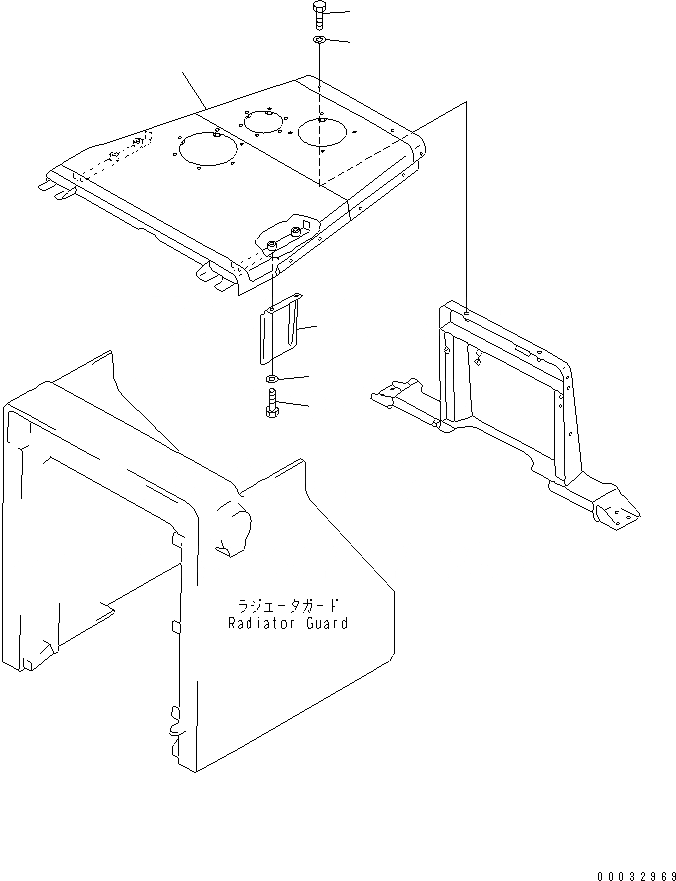 ラジエータガード
Radiator Guard

00032969