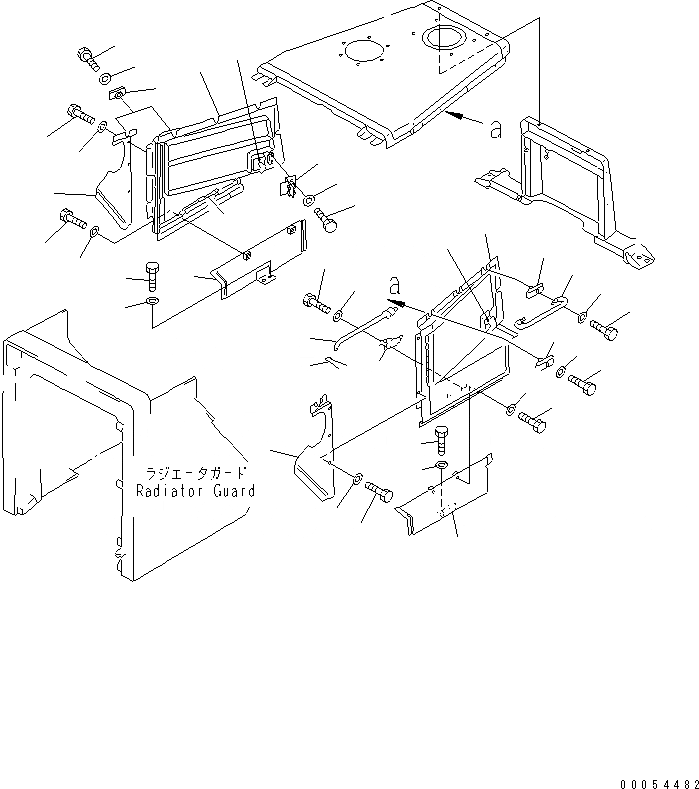 a

a

ラジエータガード
Radiator Guard

00054482