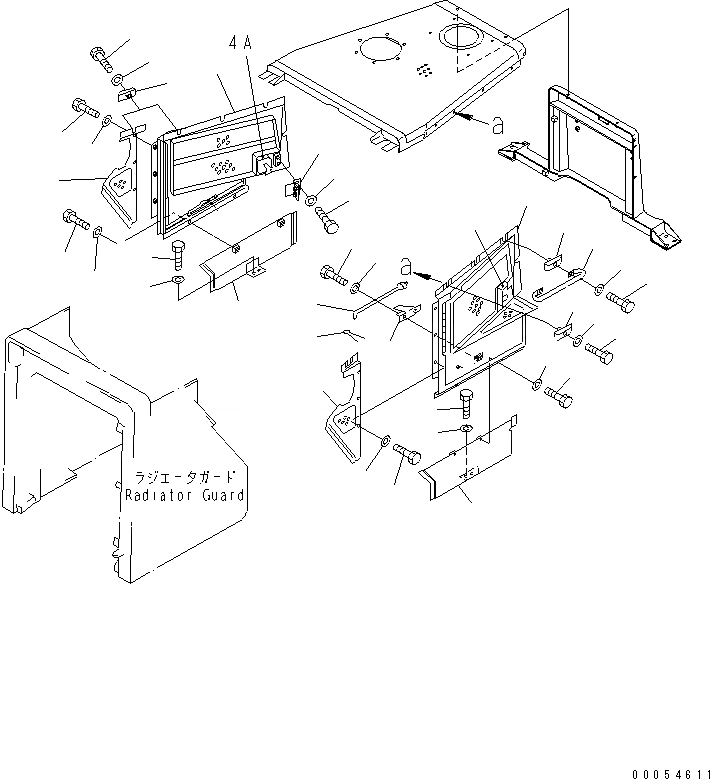 4A

a

a

ラジエータガード
Radiator Guard

00054611