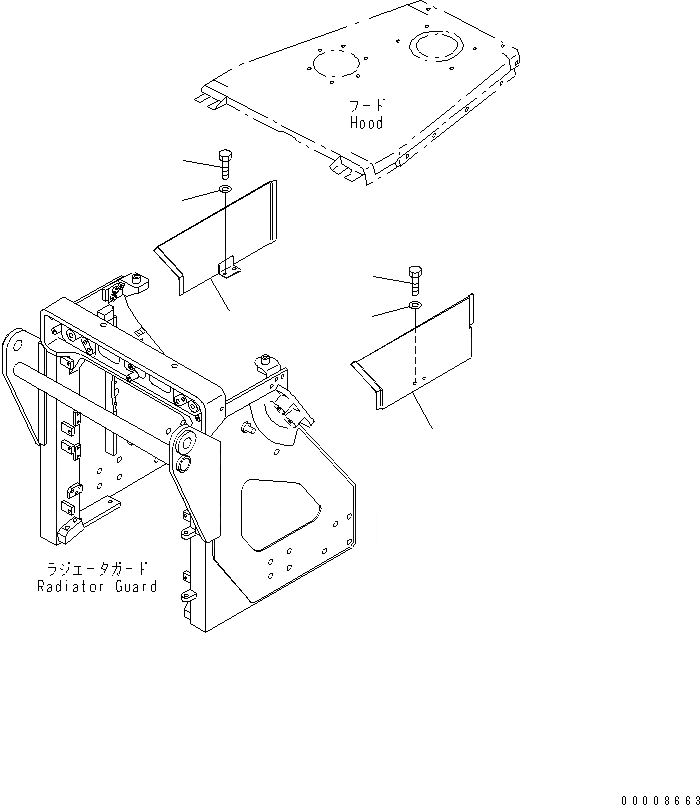 フード
Hood

ラジエータガード
Radiator Guard

00008663