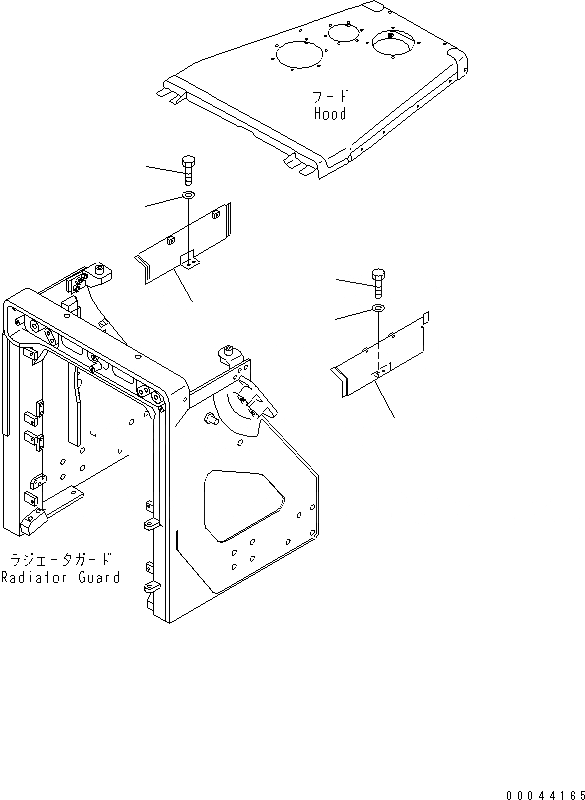 フード
Hood

ラジエータガード
Radiator Guard

00044165