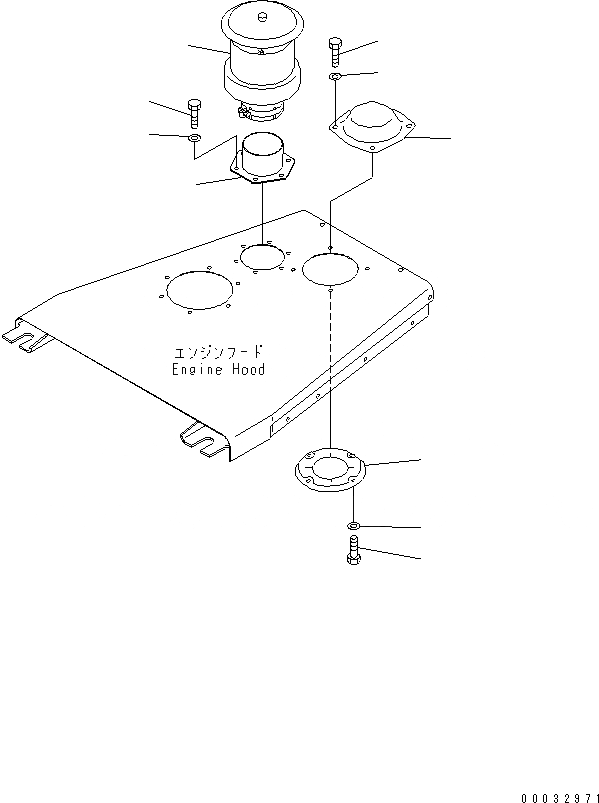 エンジンフード
Engine Hood

00032971