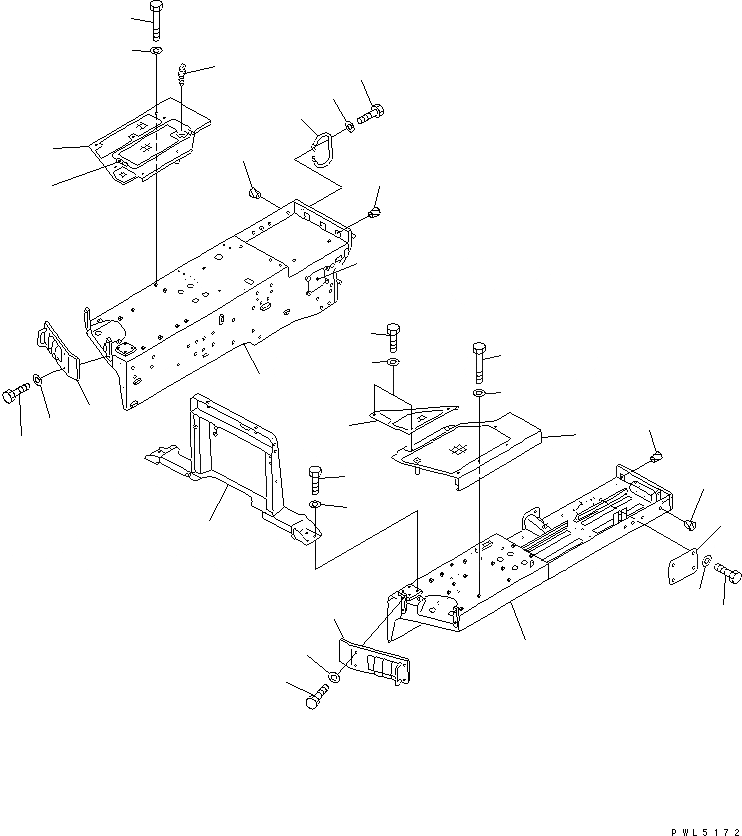 PWL5172