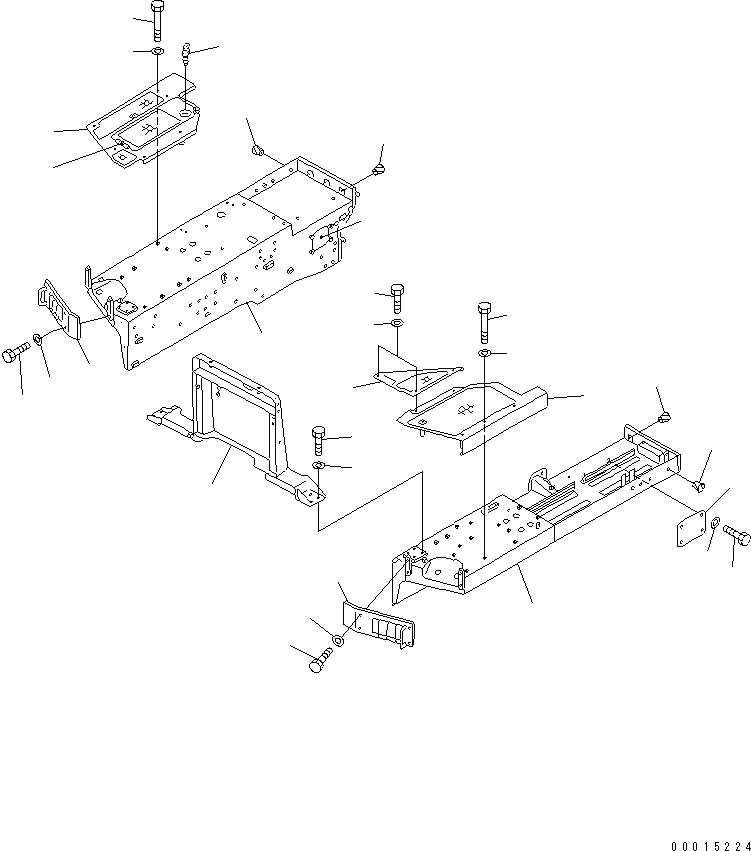 00015224