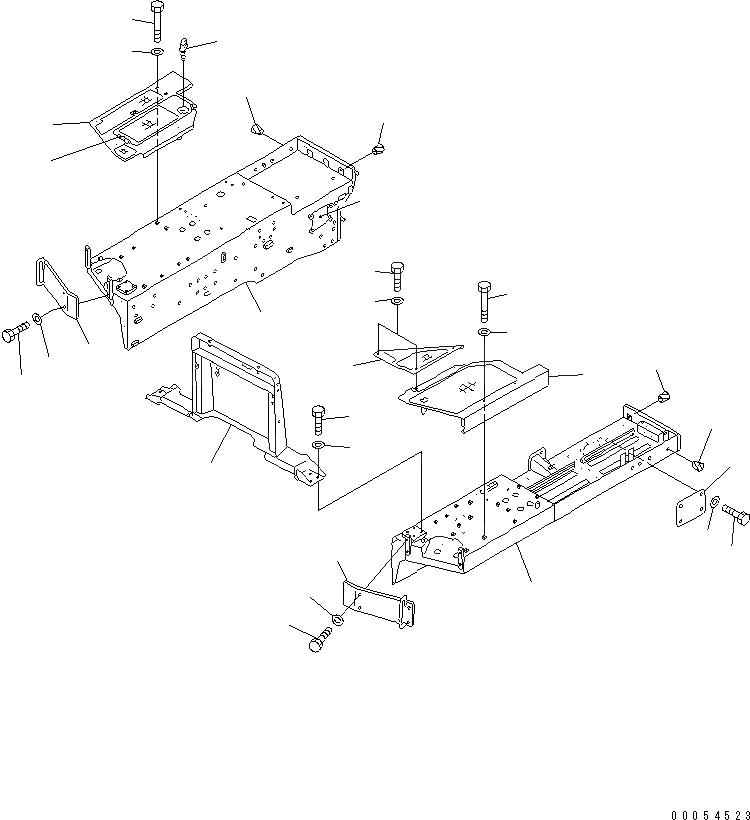 00054523