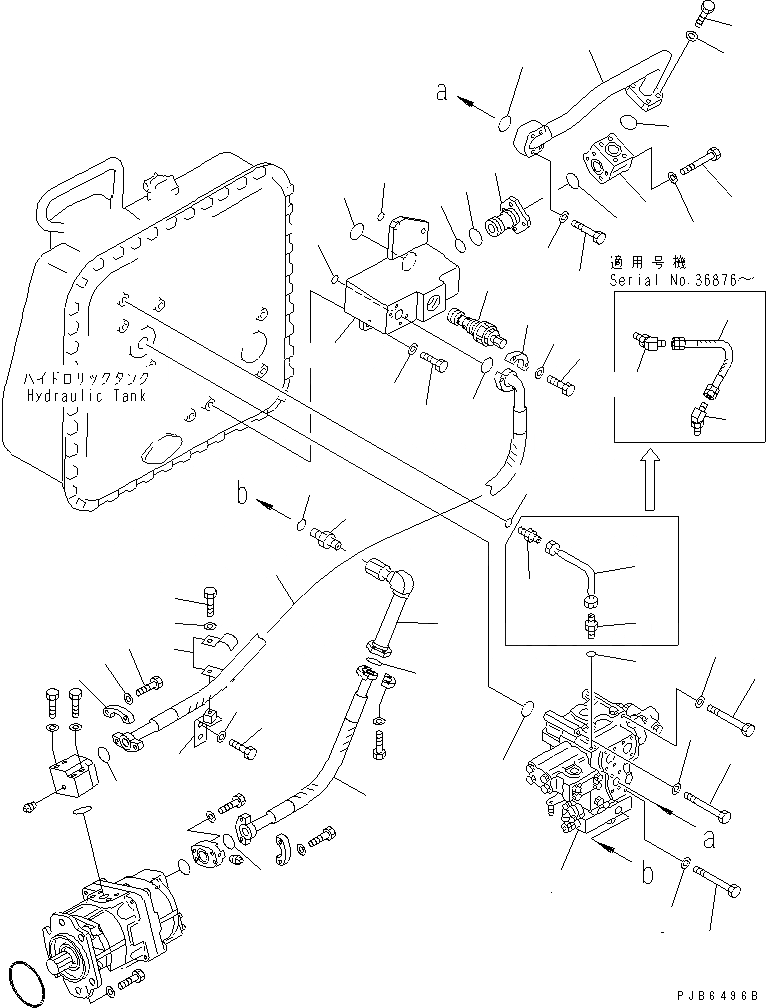 a

適用号機
Serial No.36876～

ハイドロリックタンク
Hydraulic Tank

b

a

b

PJB6496B