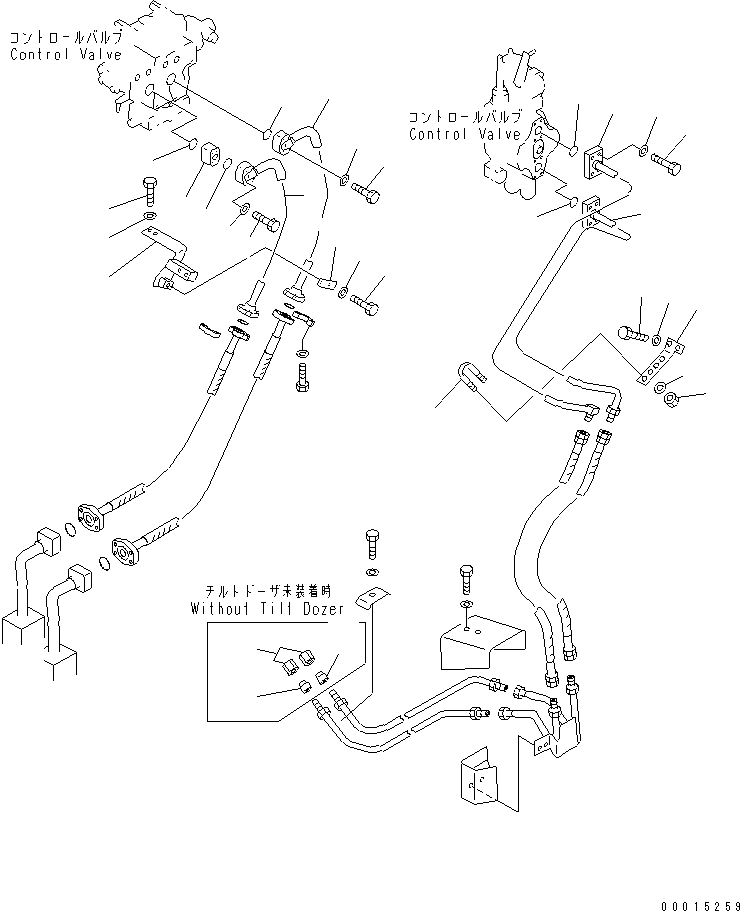 コントロールバルブ
Control Valve

コントロールバルブ
Control Valve

チルトドーザ未装着時
Without Tilt Dozer

00015259