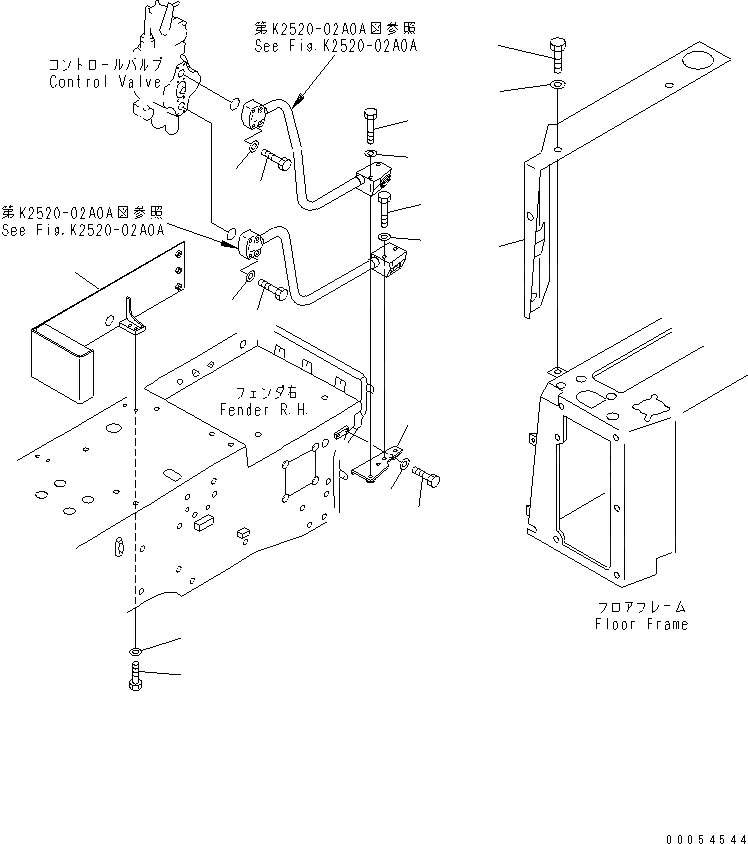 第K2520-02A0A図参照
See Fig.K2520-02A0A

コントロールバルブ
Control Valve

第K2520-02A0A図参照
See Fig.K2520-02A0A

フェンダ右
Fender R.H.

フロアフレーム
Floor Frame

00054544